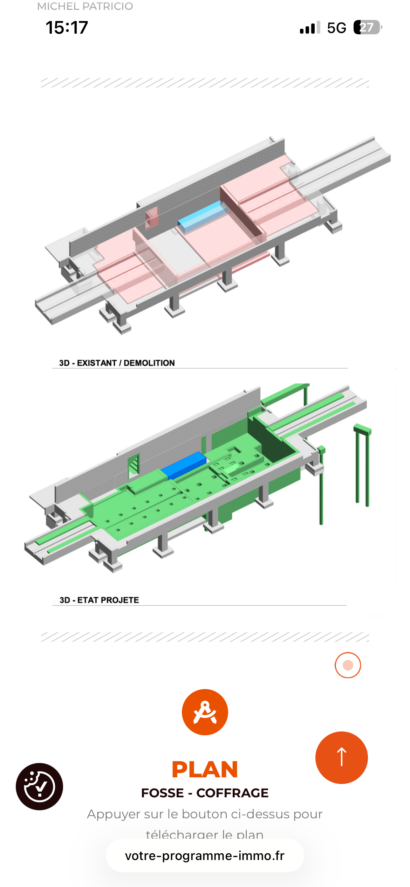 MICHEL PATRICIO
15:17
5G 27

3D - EXISTANT / DEMOLITION

3D - ETAT PROJETE

PLAN
FOSSE - COFFRAGE
Appuyer sur le bouton ci-dessus pour télécharger le plan

votre-programme-immo.fr